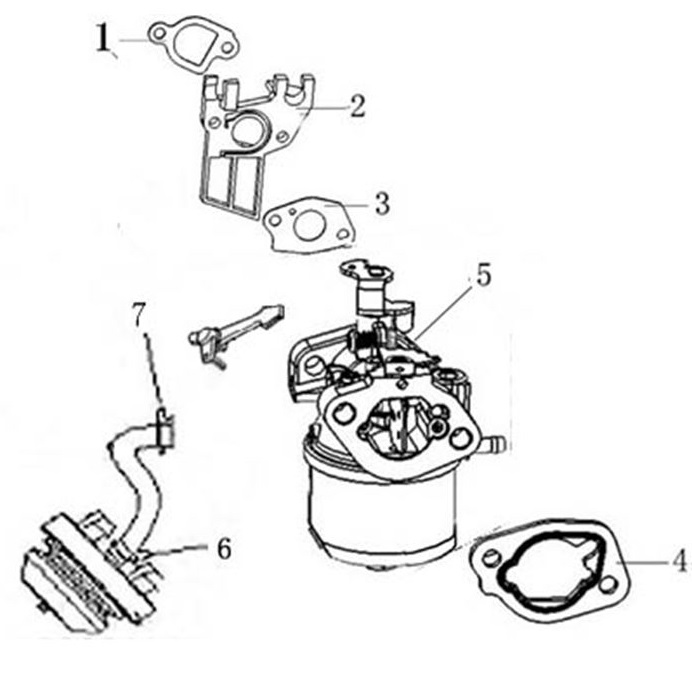 1
2
3
5
7
6
4