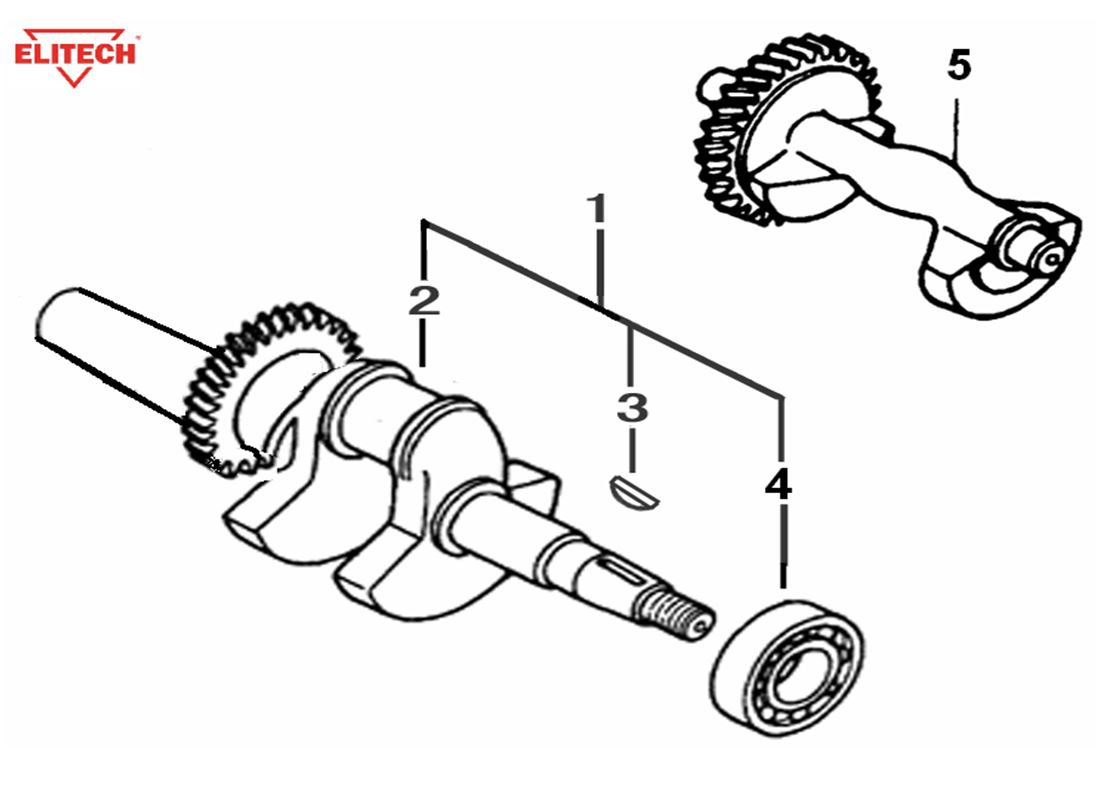 ELITECH

5

1

2

3

4