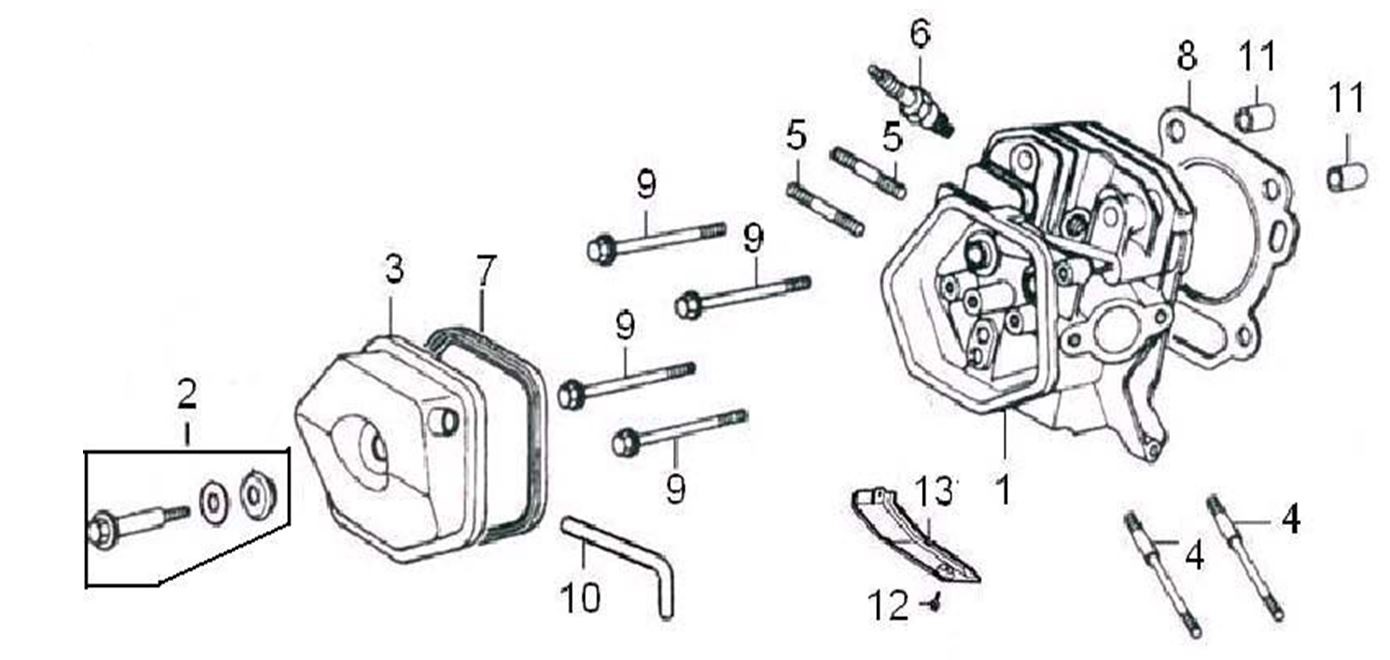 6
8
11
11
5
5
9
9
3
7
9
2
9
13
1
4
4
10
12