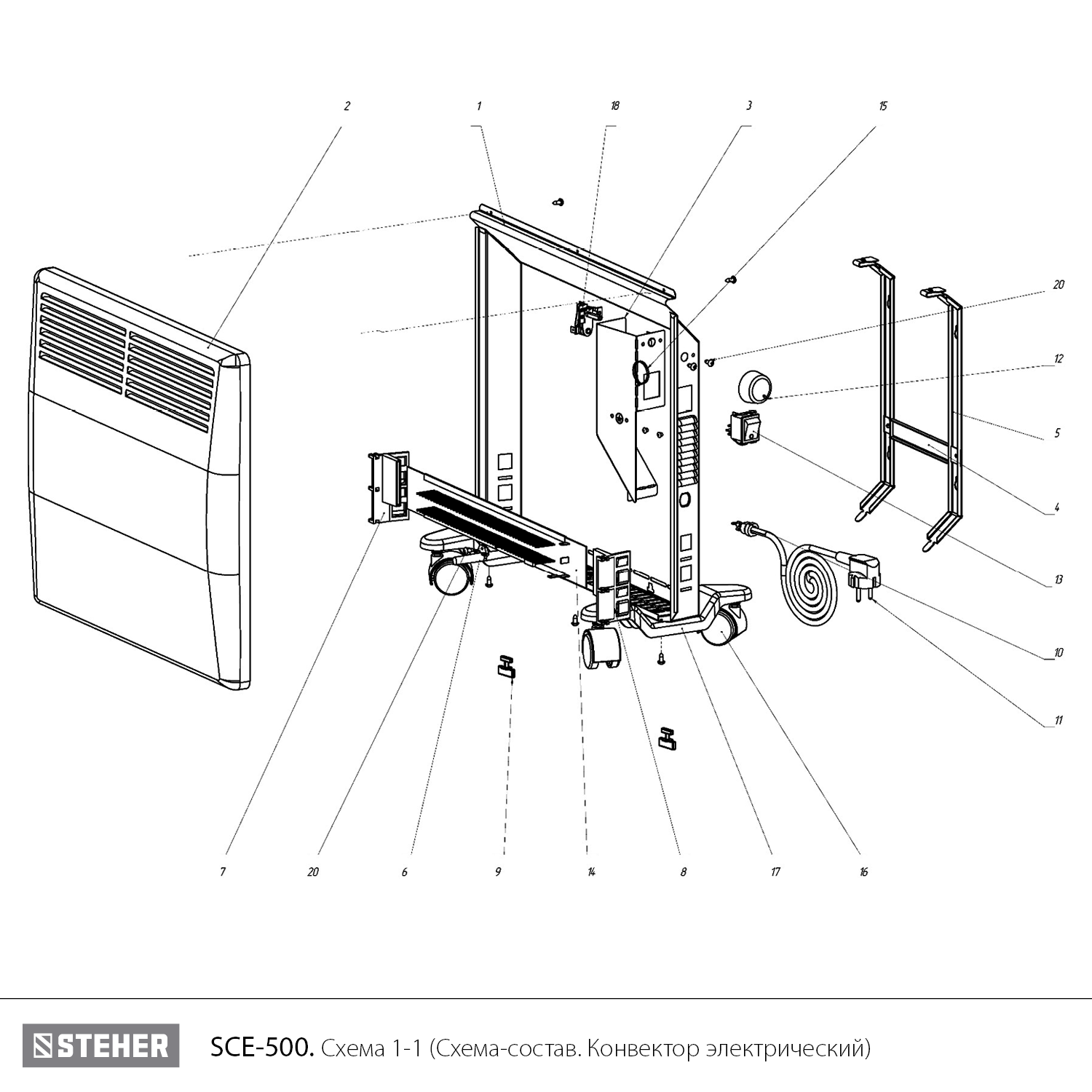 2
1
18
3
15
20
12
5
4
13
10
11
7
20
6
9
14
8
17
16

STEHER SCE-500. Схема 1-1 (Схема-состав. Конвектор электрический)